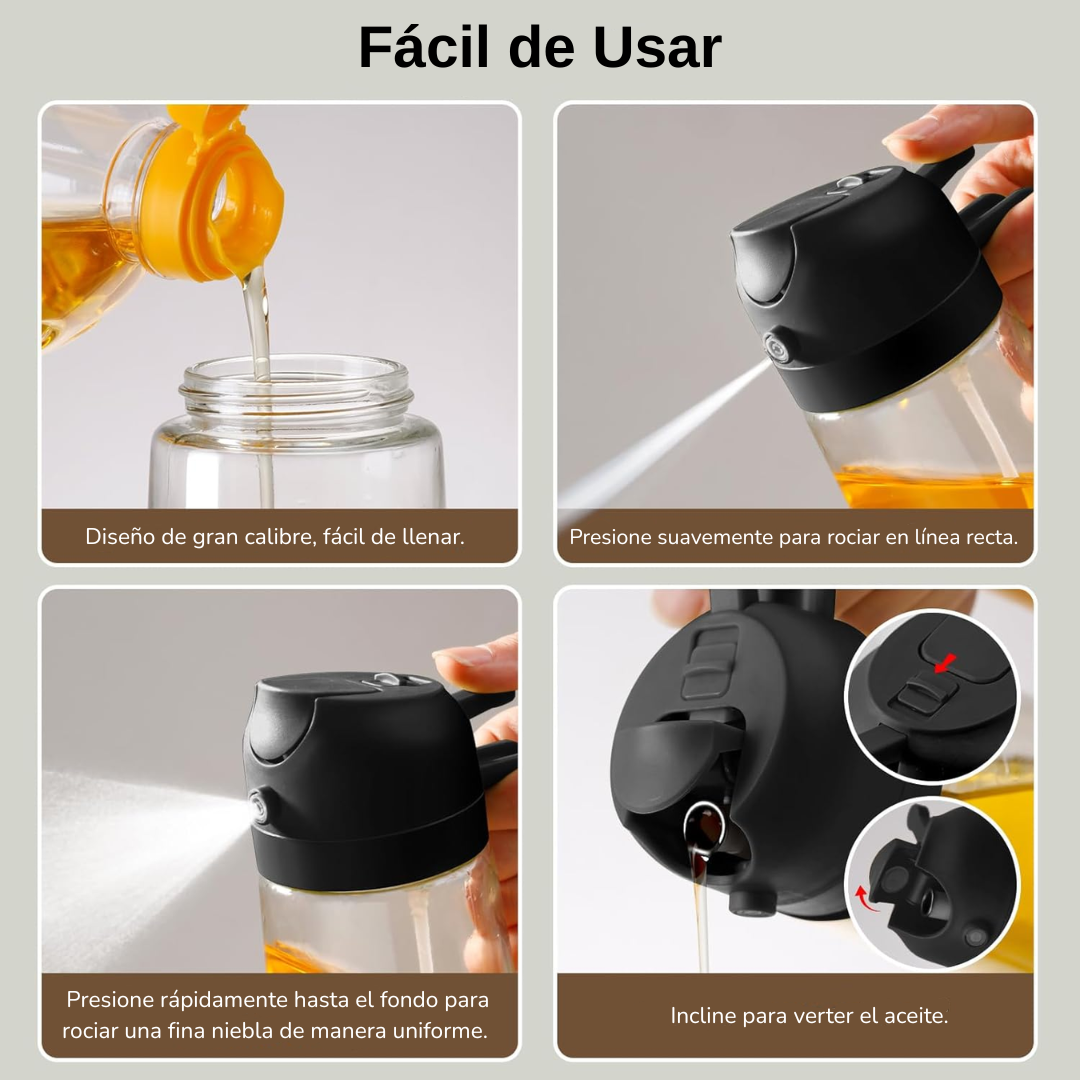 Fácil de Usar

Diseño de gran calibre, fácil de llenar.

Presione suavemente para rociar en línea recta.

Presione rápidamente hasta el fondo para rociar una fina niebla de manera uniforme.

Incline para verter el aceite.